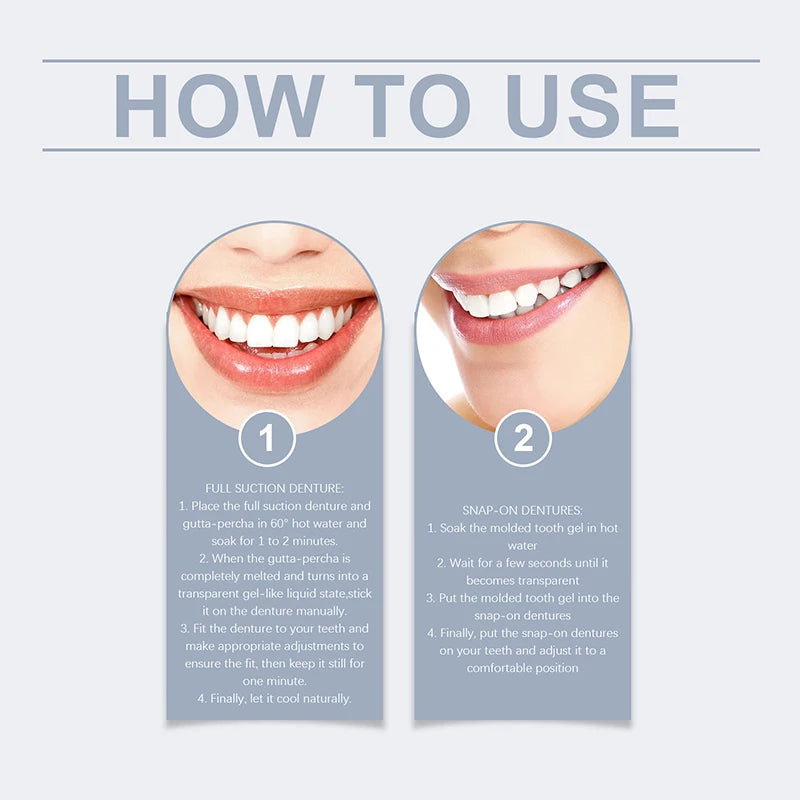 HOW TO USE

1

FULL SUCTION DENTURE:
1. Place the full suction denture and gutta-percha in 60° hot water and soak for 1 to 2 minutes.
2. When the gutta-percha is completely melted and turns into a transparent gel-like liquid state,stick it on the denture manually.
3. Fit the denture to your teeth and make appropriate adjustments to ensure the fit, then keep it still for one minute.
4. Finally, let it cool naturally.

2

SNAP-ON DENTURES:
1. Soak the molded tooth gel in hot water
2. Wait for a few seconds until it becomes transparent
3. Put the molded tooth gel into the snap-on dentures
4. Finally, put the snap-on dentures on your teeth and adjust it to a comfortable position