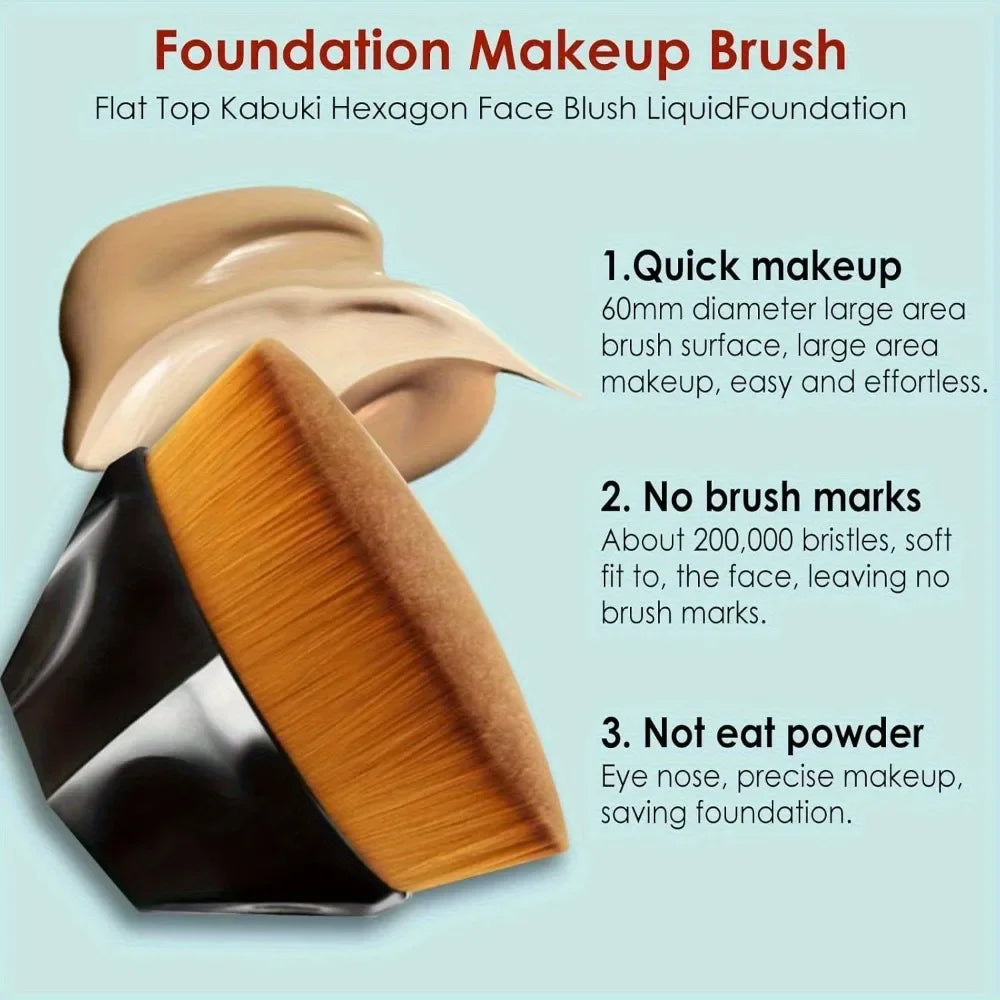 Foundation Makeup Brush
Flat Top Kabuki Hexagon Face Blush LiquidFoundation

1.Quick makeup
60mm diameter large area brush surface, large area makeup, easy and effortless.

2. No brush marks
About 200,000 bristles, soft fit to, the face, leaving no brush marks.

3. Not eat powder
Eye nose, precise makeup, saving foundation.