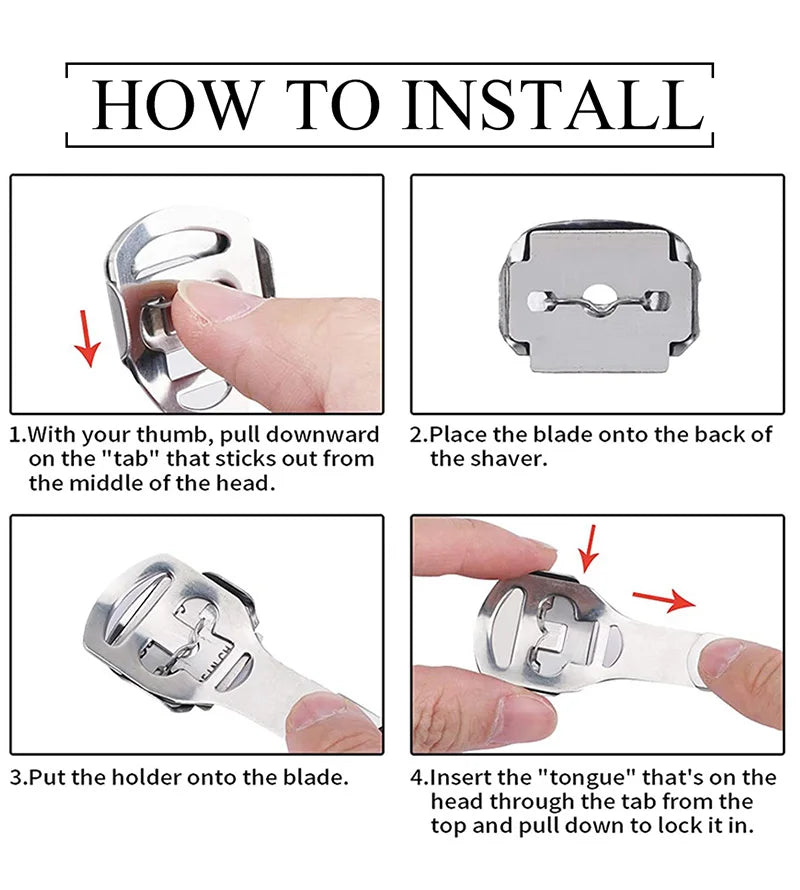 HOW TO INSTALL

1.With your thumb, pull downward on the "tab" that sticks out from the middle of the head.

2.Place the blade onto the back of the shaver.

3.Put the holder onto the blade.

4.Insert the "tongue" that's on the head through the tab from the top and pull down to lock it in.